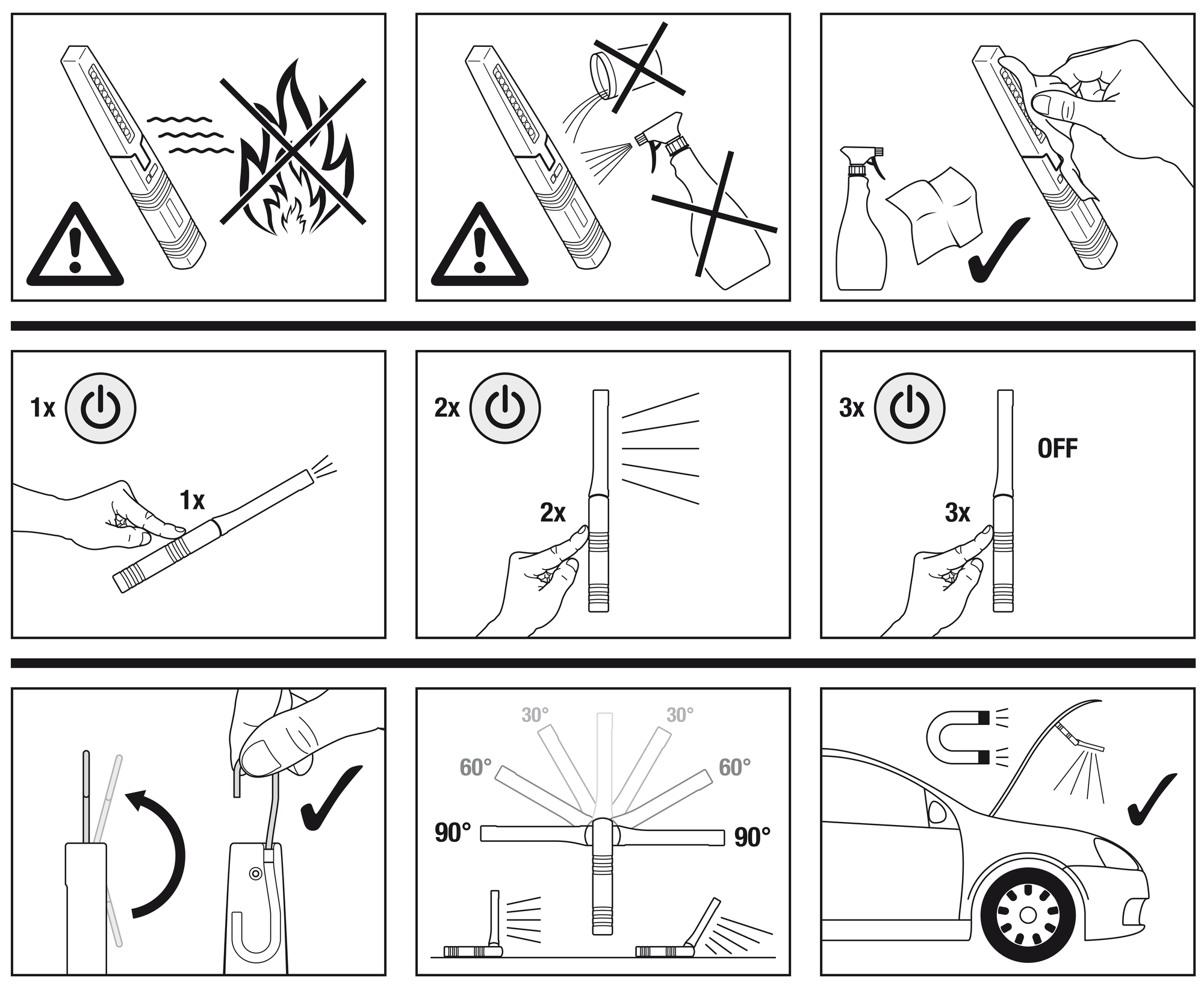 1x

1x

2x

2x

3x

OFF

3x

30°
30°
60°
60°
90°
90°