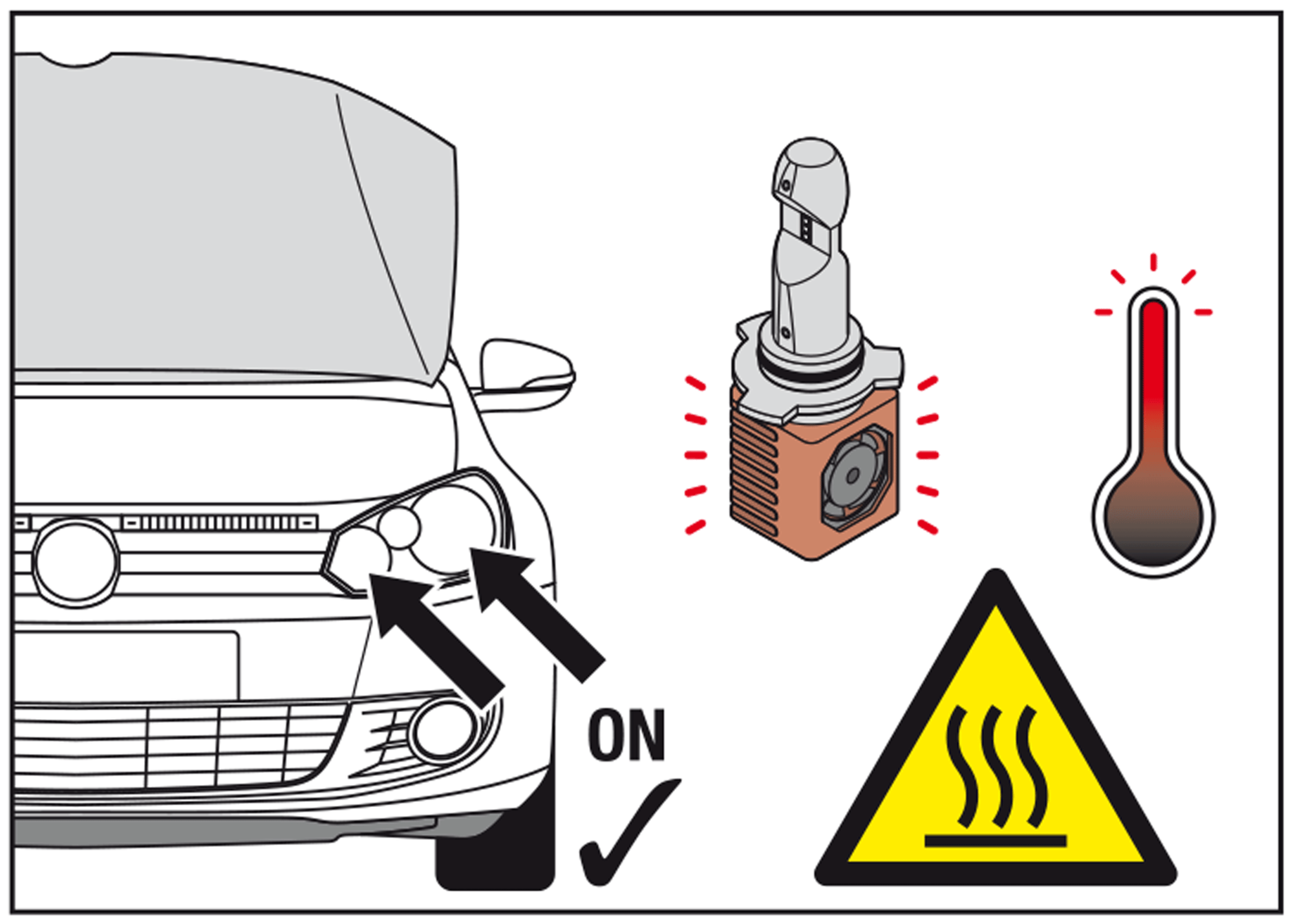 ON