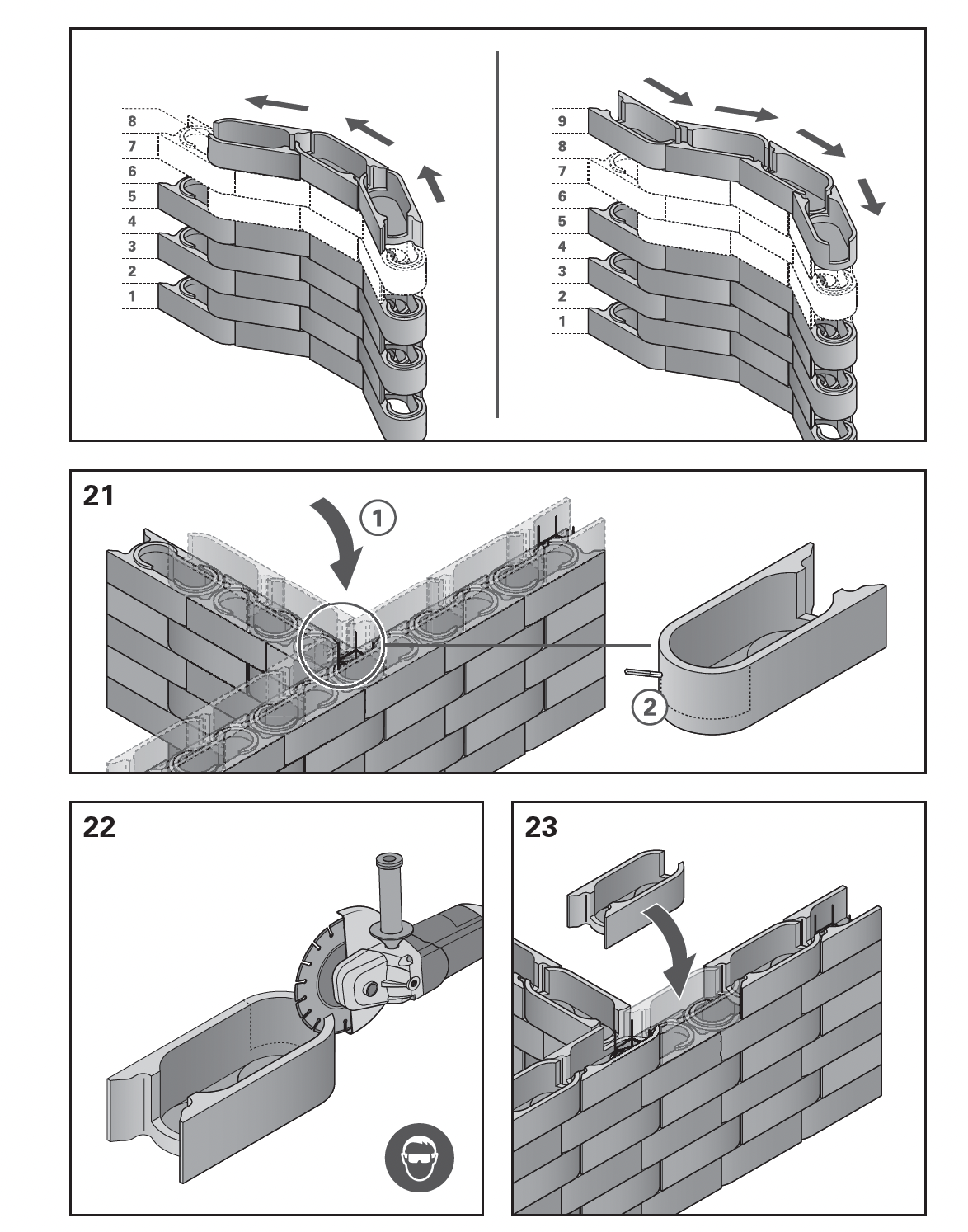 8
7
6
5
4
3
2
1

9
8
7
6
5
4
3
2
1

21
1
2

22

23