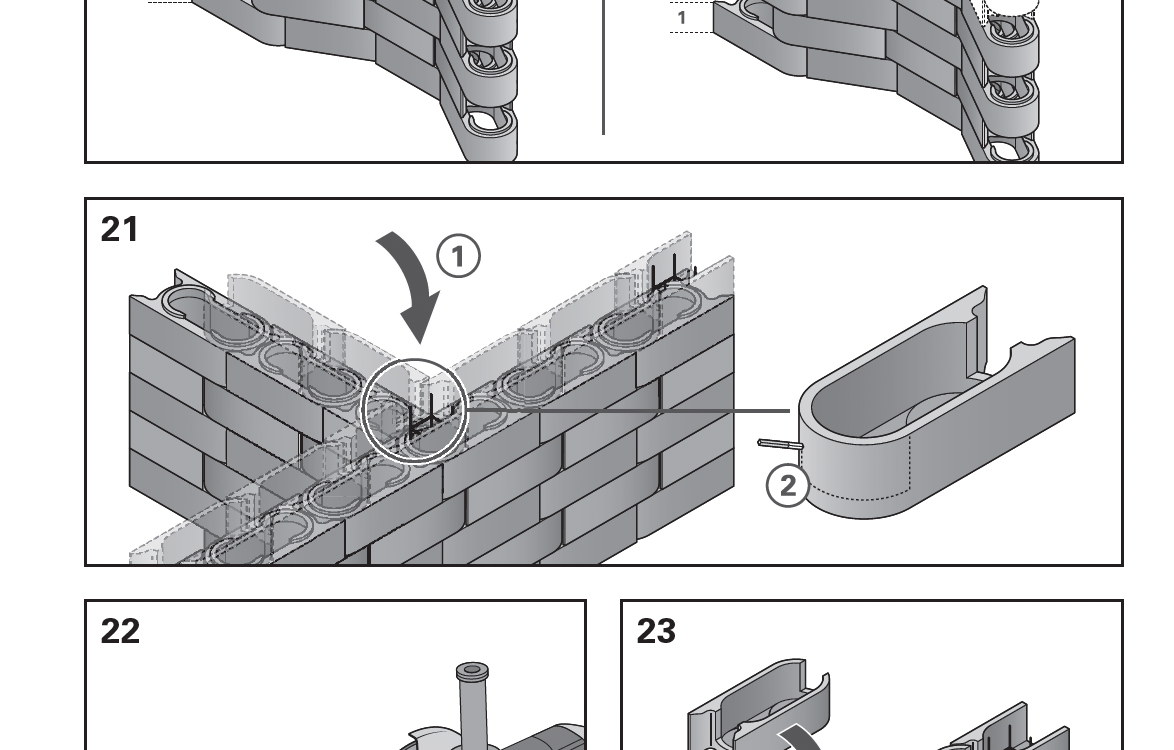 1

21

1

2

22

23